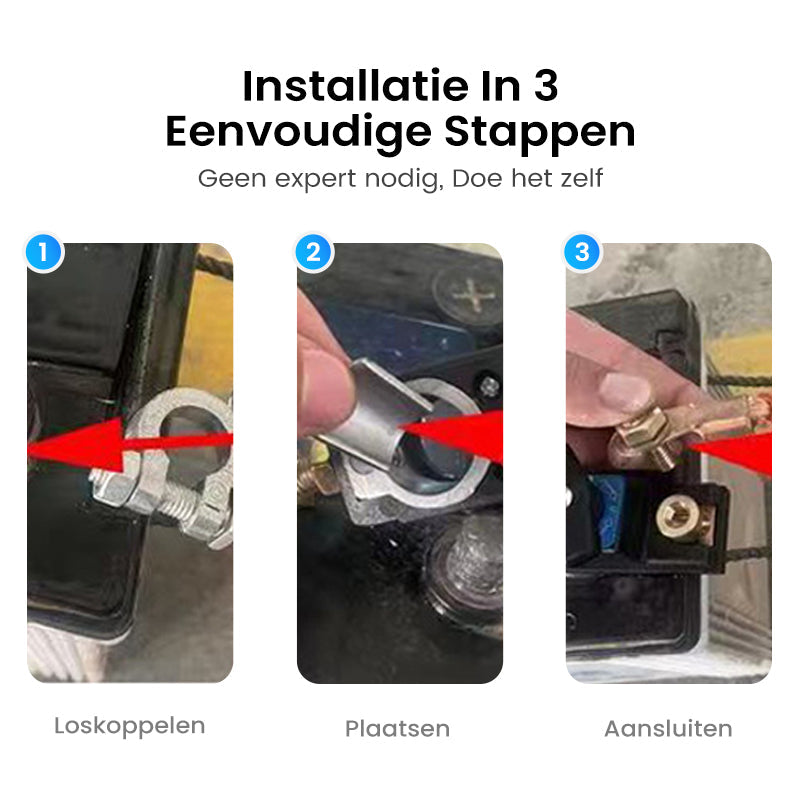 Installatie In 3 Eenvoudige Stappen

Geen expert nodig, Doe het zelf

1

2

3

Loskoppelen

Plaatsen

Aansluiten