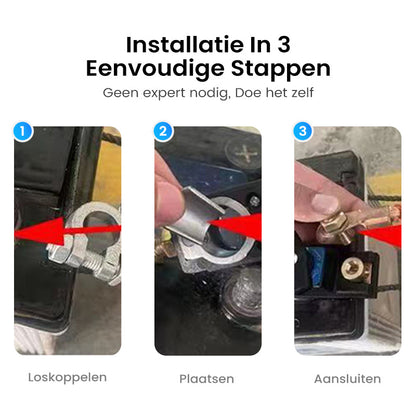 Installatie In 3 Eenvoudige Stappen

Geen expert nodig, Doe het zelf

1

2

3

Loskoppelen

Plaatsen

Aansluiten