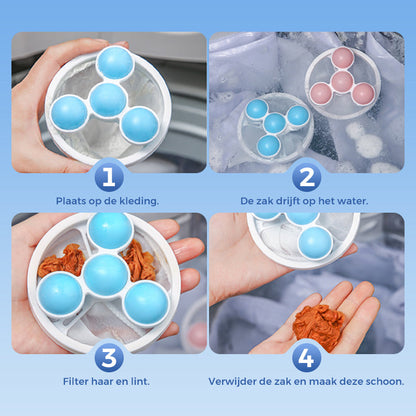 1
Plaats op de kleding.

2
De zak drijft op het water.

3
Filter haar en lint.

4
Verwijder de zak en maak deze schoon.