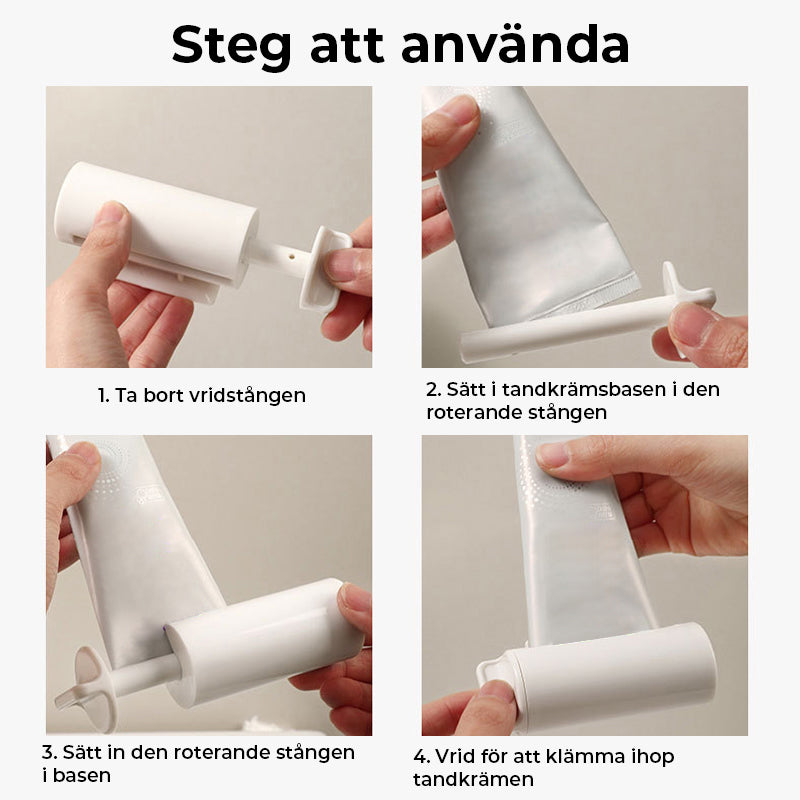 Steg att använda

1. Ta bort vridstången

2. Sätt i tandkrämsbasen i den roterande stången

3. Sätt in den roterande stången i basen

4. Vrid för att klämma ihop tandkrämen