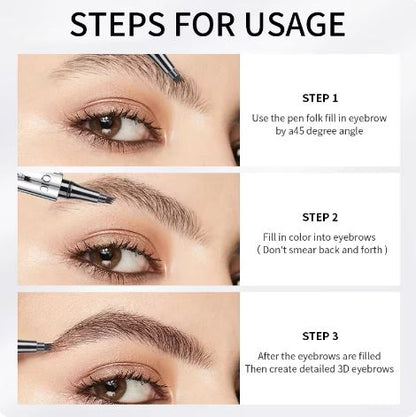 STEPS FOR USAGE

STEP 1

Use the pen folk fill in eyebrow by a45 degree angle

STEP 2

Fill in color into eyebrows ( Don't smear back and forth )

STEP 3

After the eyebrows are filled Then create detailed 3D eyebrows