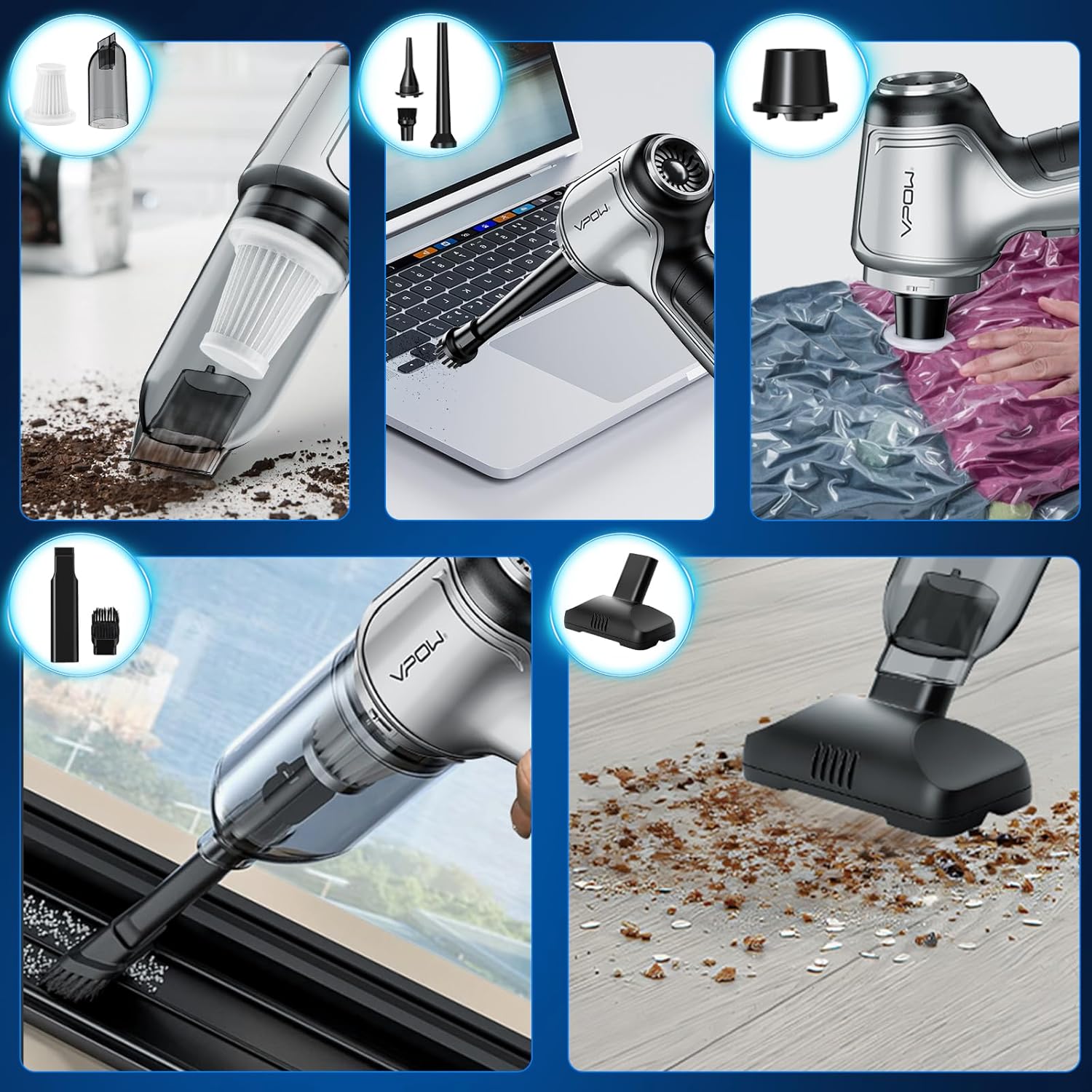 VPOW

VPOW

VPOW