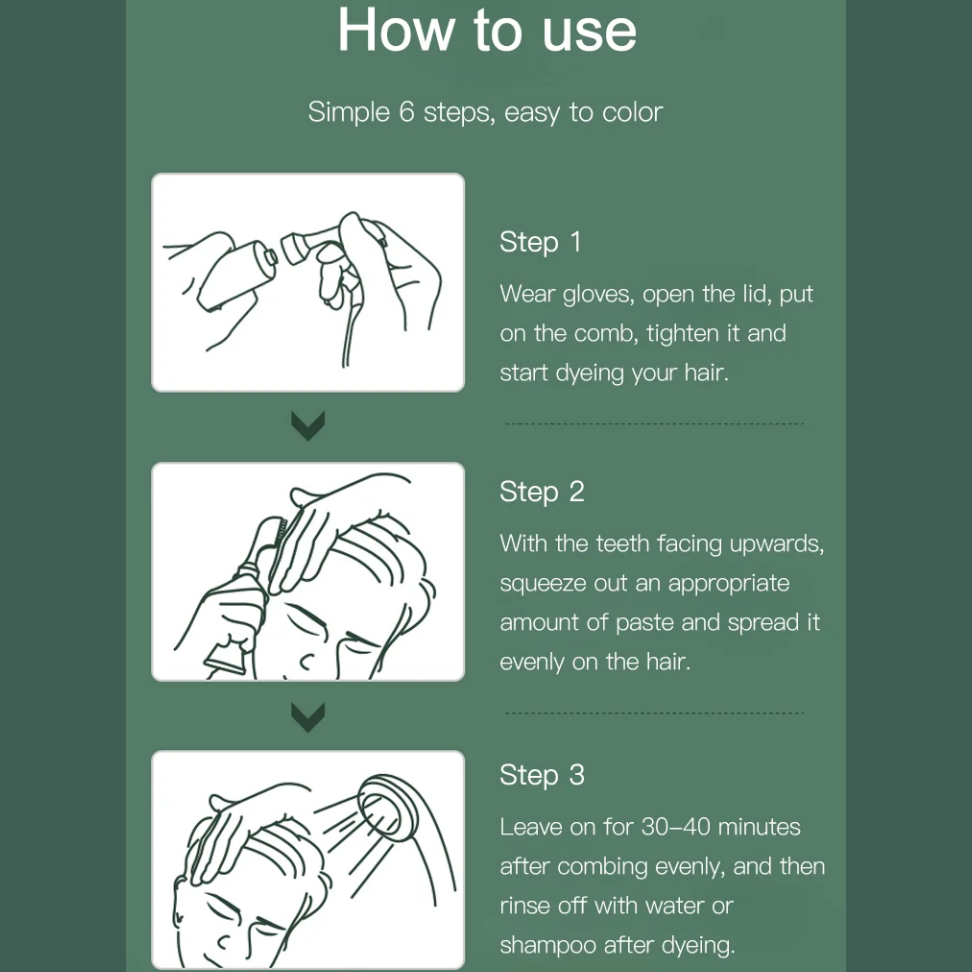 How to use

Simple 6 steps, easy to color

Step 1

Wear gloves, open the lid, put on the comb, tighten it and start dyeing your hair.

Step 2

With the teeth facing upwards, squeeze out an appropriate amount of paste and spread it evenly on the hair.

Step 3

Leave on for 30–40 minutes after combing evenly, and then rinse off with water or shampoo after dyeing.